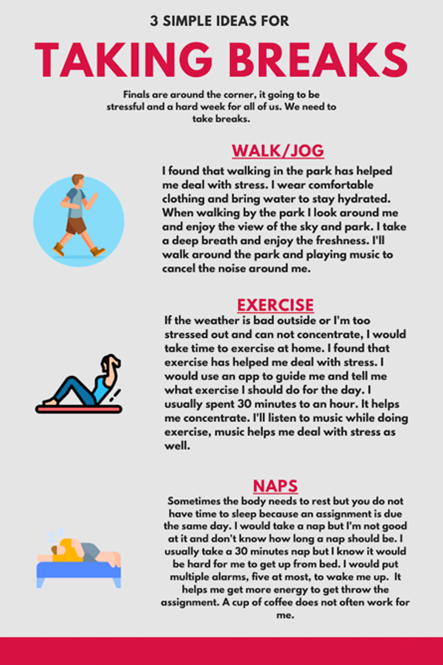 3 SIMPLE IDEAS FOR

TAKING BREAKS

Finals are around the corner, it going to be stressful and a hard week for all of us. We need to take breaks.

WALK/JOG

I found that walking in the park has helped me deal with stress. I wear comfortable clothing and bring water to stay hydrated. When walking by the park I look around me and enjoy the view of the sky and park. I take a deep breath and enjoy the freshness. I'll walk around the park and playing music to cancel the noise around me.

EXERCISE

If the weather is bad outside or I'm too stressed out and can not concentrate, I would take time to exercise at home. I found that exercise has helped me deal with stress. I would use an app to guide me and tell me what exercise I should do for the day. I usually spent 30 minutes to an hour. It helps me concentrate. I'll listen to music while doing exercise, music helps me deal with stress as well.

NAPS

Sometimes the body needs to rest but you do not have time to sleep because an assignment is due the same day. I would take a nap but I'm not good at it and don't know how long a nap should be. I usually take a 30 minutes nap but I know it would be hard for me to get up from bed. I would put multiple alarms, five at most, to wake me up. It helps me get more energy to get throw the assignment. A cup of coffee does not often work for me.